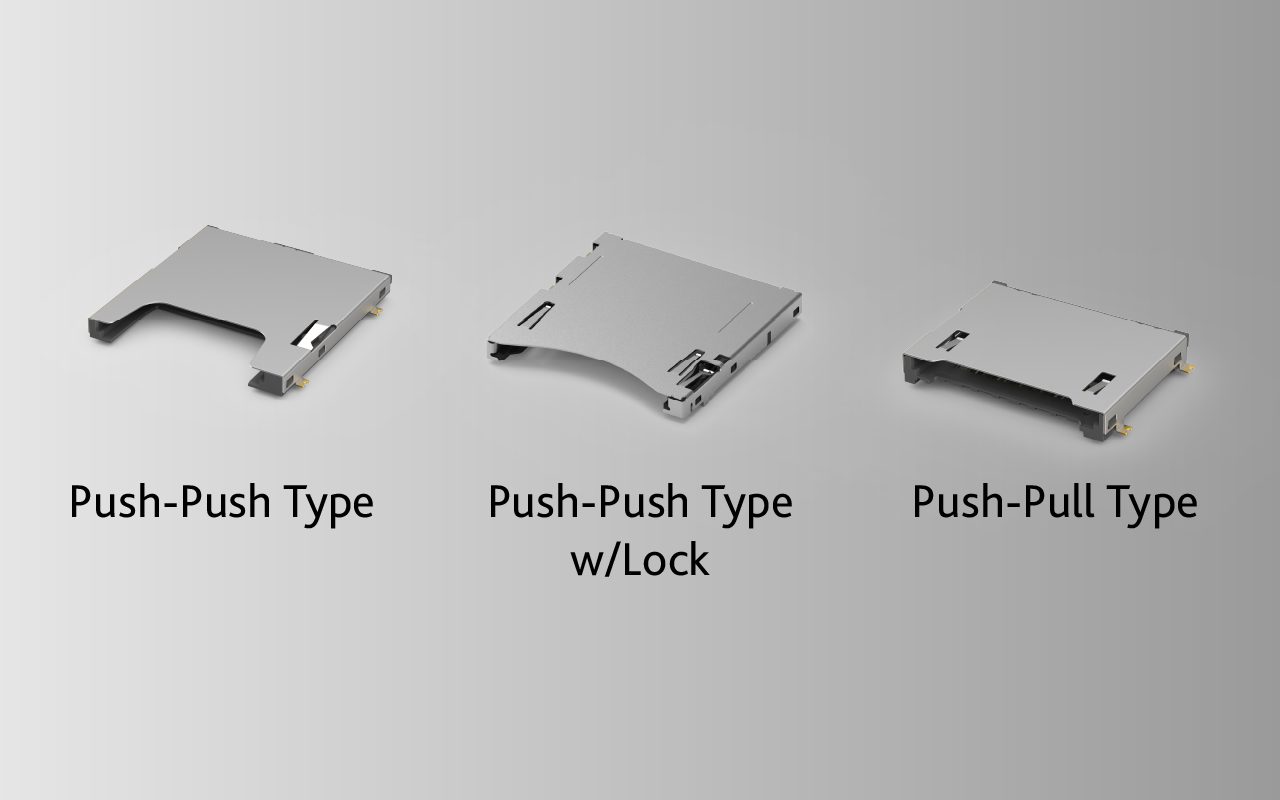 Push-Push Type

Push-Push Type w/Lock

Push-Pull Type