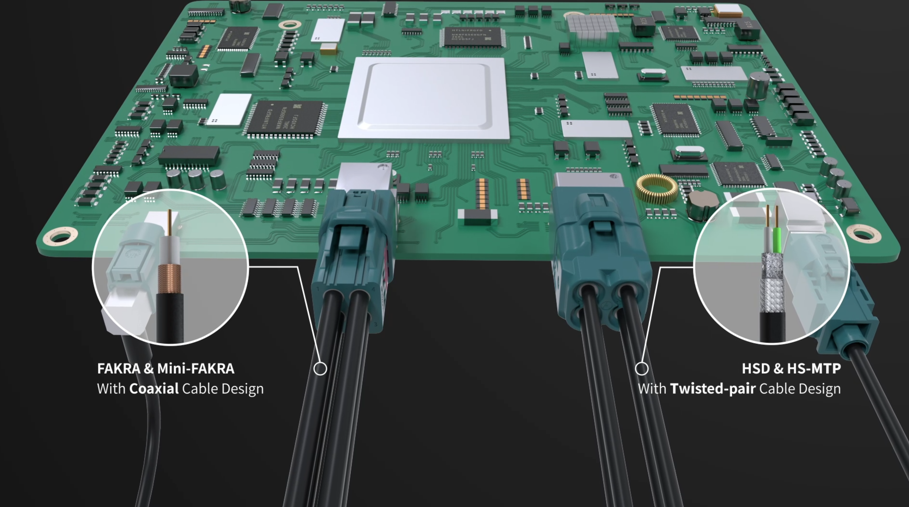 FAKRA & Mini-FAKRA
With Coaxial Cable Design

HSD & HS-MTP
With Twisted-pair Cable Design